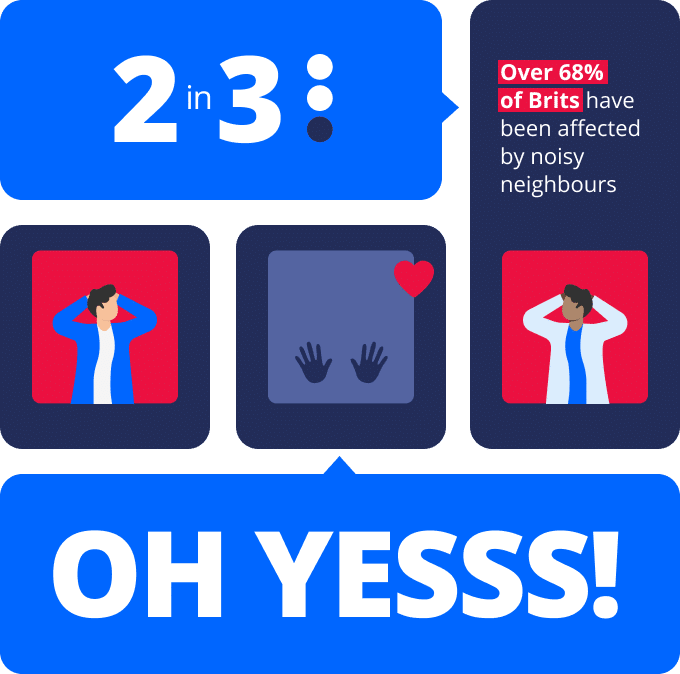 2 in 3

Over 68% of Brits have been affected by noisy neighbours

OH YESSS!