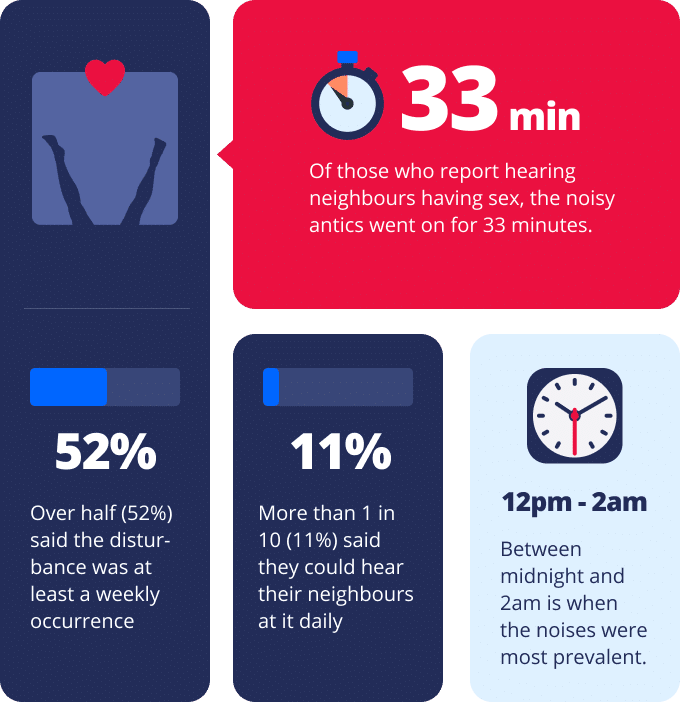 33 min

Of those who report hearing neighbours having sex, the noisy antics went on for 33 minutes.

52%

Over half (52%) said the disturbance was at least a weekly occurrence

11%

More than 1 in 10 (11%) said they could hear their neighbours at it daily

12pm - 2am

Between midnight and 2am is when the noises were most prevalent.